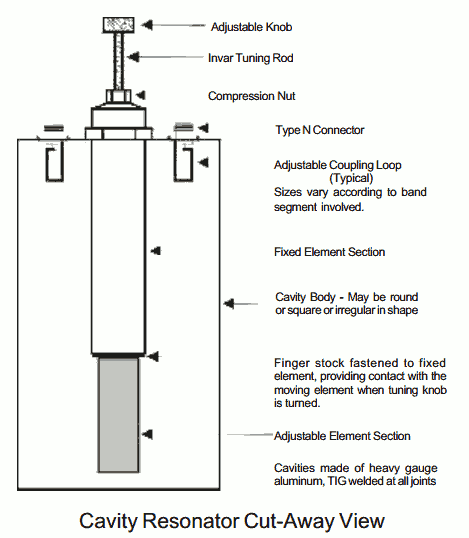 Adjustable Knob

Invar Tuning Rod

Compression Nut

Type N Connector

Adjustable Coupling Loop (Typical)
Sizes vary according to band segment involved.

Fixed Element Section

Cavity Body - May be round or square or irregular in shape

Finger stock fastened to fixed element, providing contact with the moving element when tuning knob is turned.

Adjustable Element Section

Cavities made of heavy gauge aluminum, TIG welded at all joints

Cavity Resonator Cut-Away View